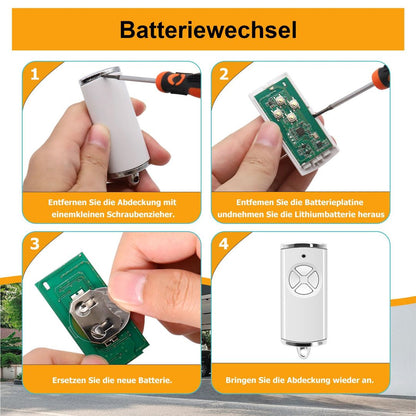 Batteriewechsel

1

Entfernen Sie die Abdeckung mit einemkleinen Schraubenzieher.

2

Entfemen Sie die Batterieplatine undnehmen Sie die Lithiumbatterie heraus

3

Ersetzen Sie die neue Batterie.

4

Bringen Sie die Abdeckung wieder an.