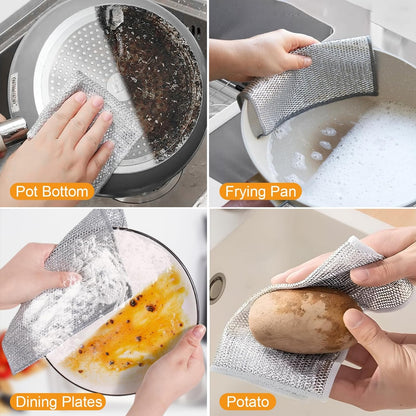 Pot Bottom

Frying Pan

Dining Plates

Potato