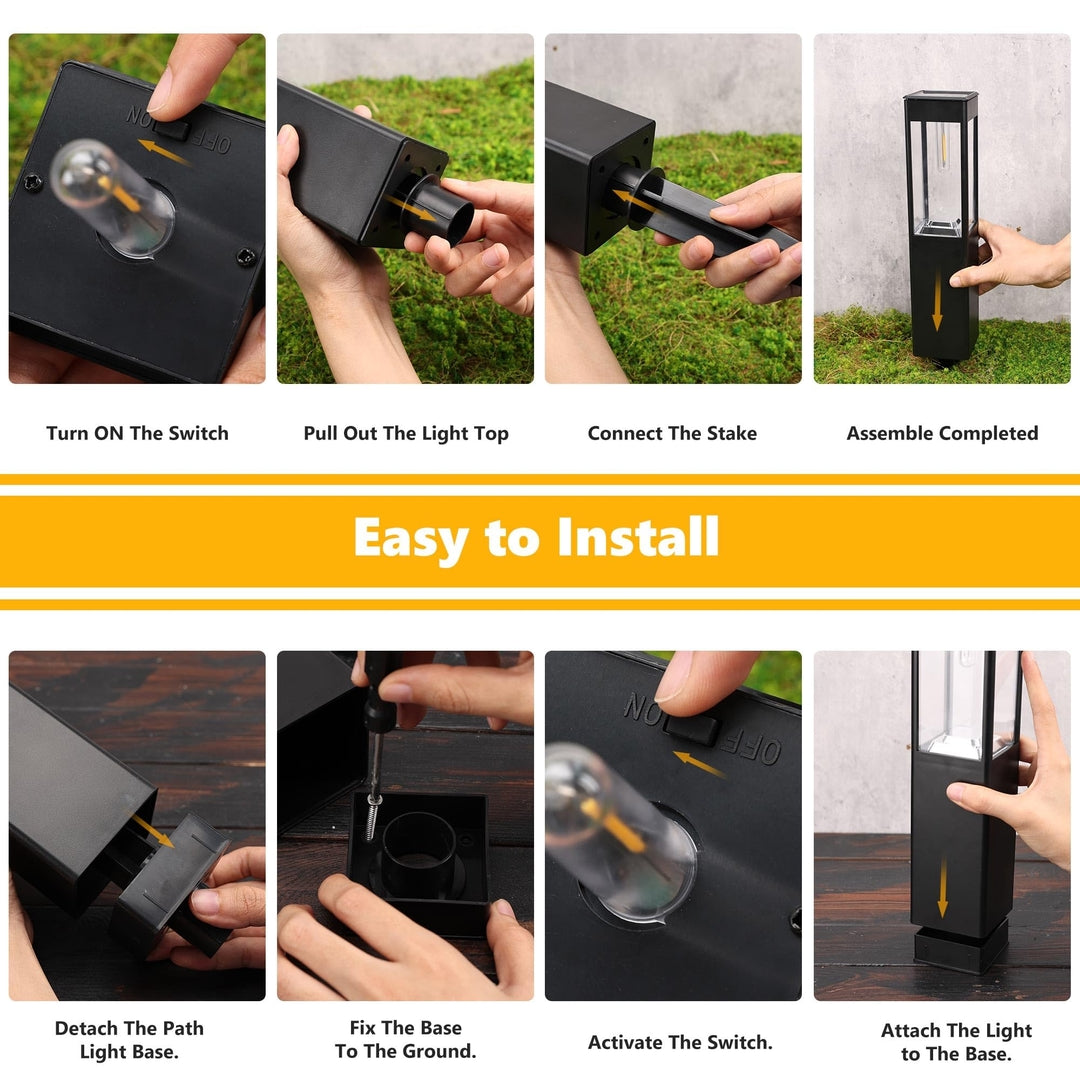 OFF ON

Turn ON The Switch

Pull Out The Light Top

Connect The Stake

Assemble Completed

Easy to Install

OFF ON

Detach The Path Light Base.

Fix The Base To The Ground.

Activate The Switch.

Attach The Light to The Base.