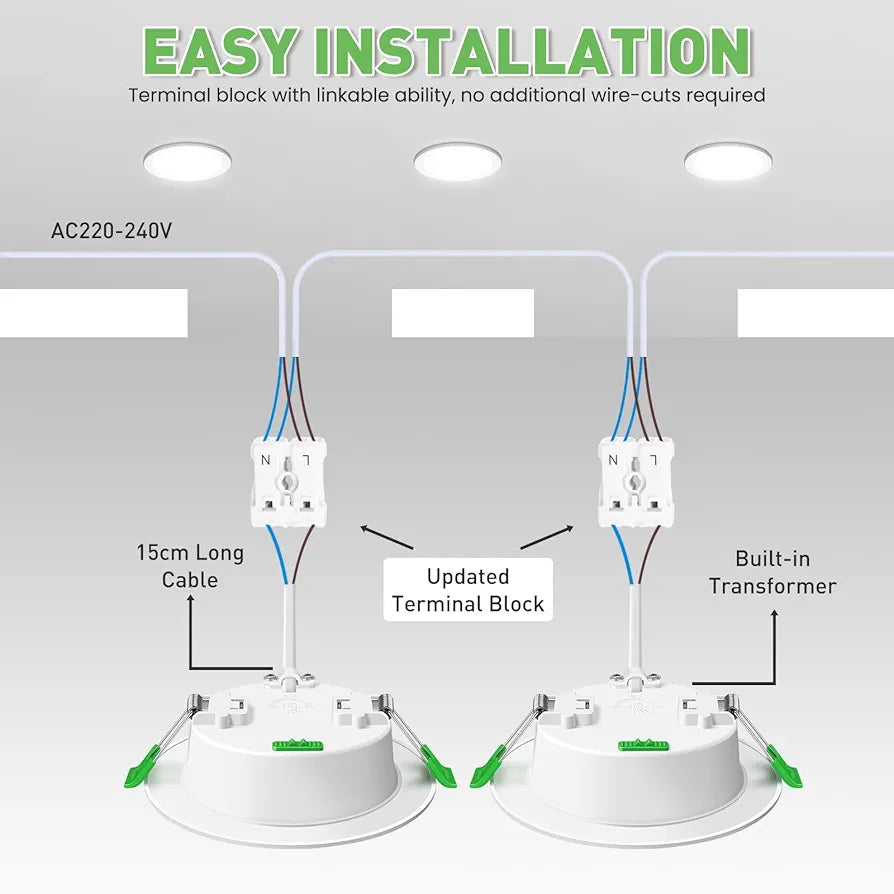 EASY INSTALLATION

Terminal block with linkable ability, no additional wire-cuts required

AC220-240V

N L

N L

15cm Long Cable

Updated Terminal Block

Built-in Transformer