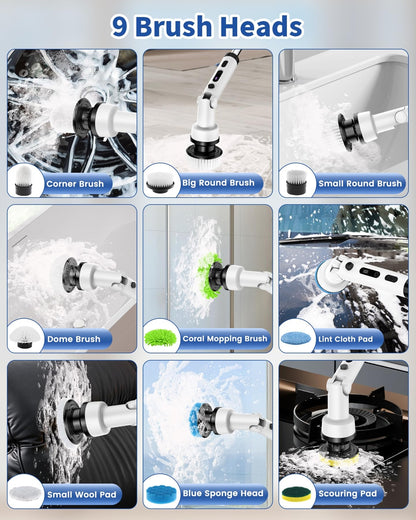 9 Brush Heads

Corner Brush

Big Round Brush

Small Round Brush

Dome Brush

Coral Mopping Brush

Lint Cloth Pad

Small Wool Pad

Blue Sponge Head

Scouring Pad