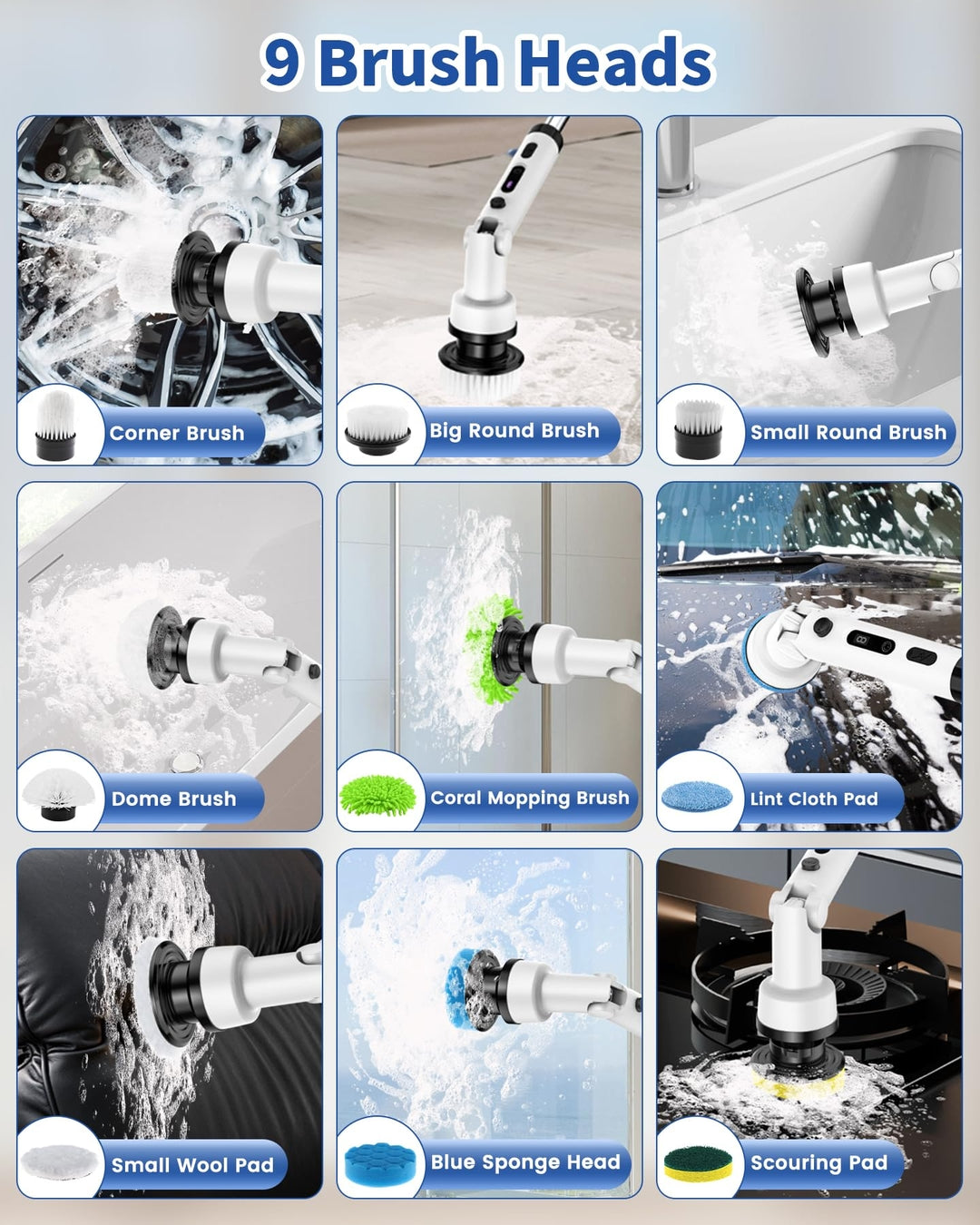 9 Brush Heads

Corner Brush

Big Round Brush

Small Round Brush

Dome Brush

Coral Mopping Brush

Lint Cloth Pad

Small Wool Pad

Blue Sponge Head

Scouring Pad