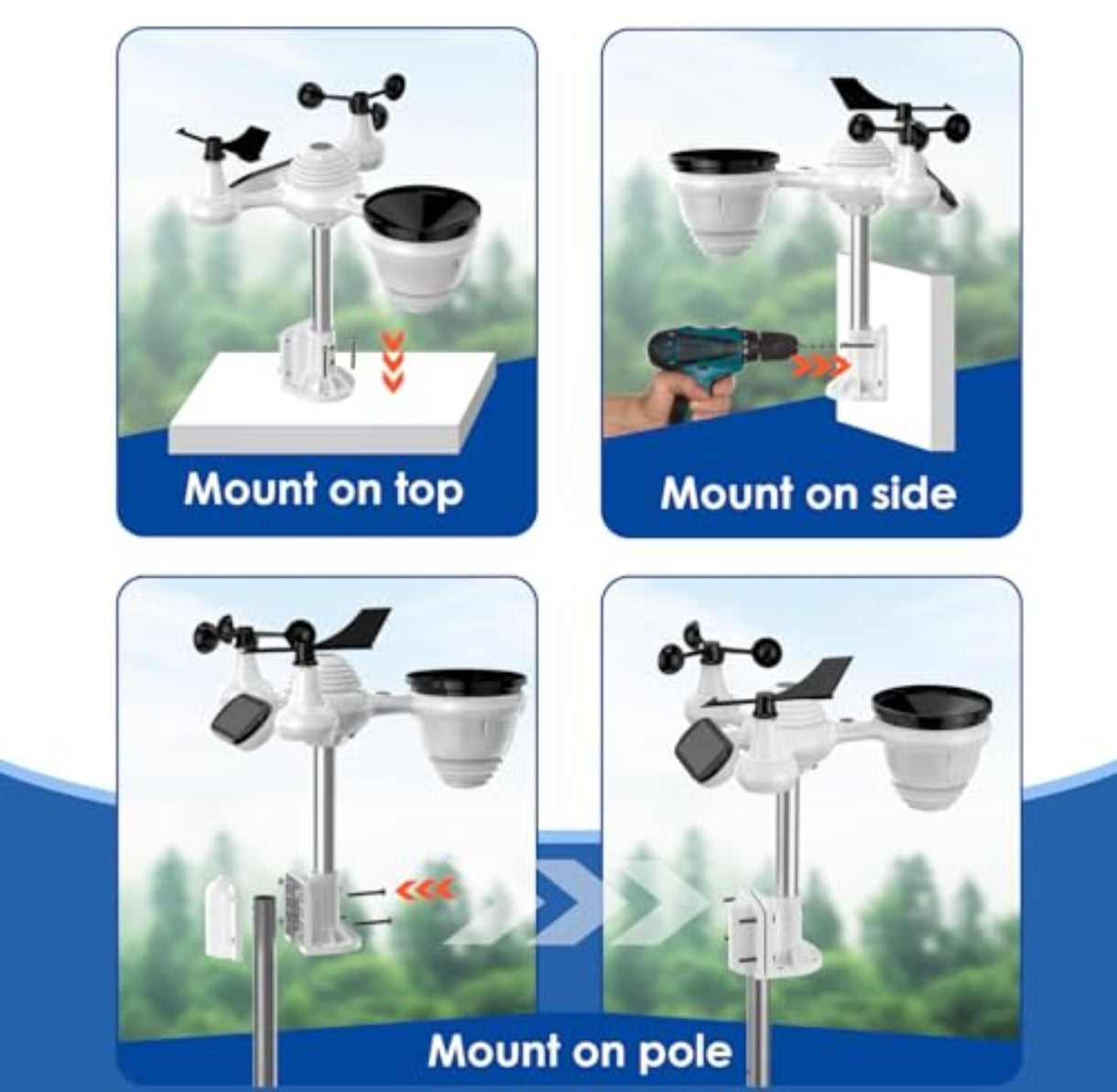 Mount on top

Mount on side

Mount on pole