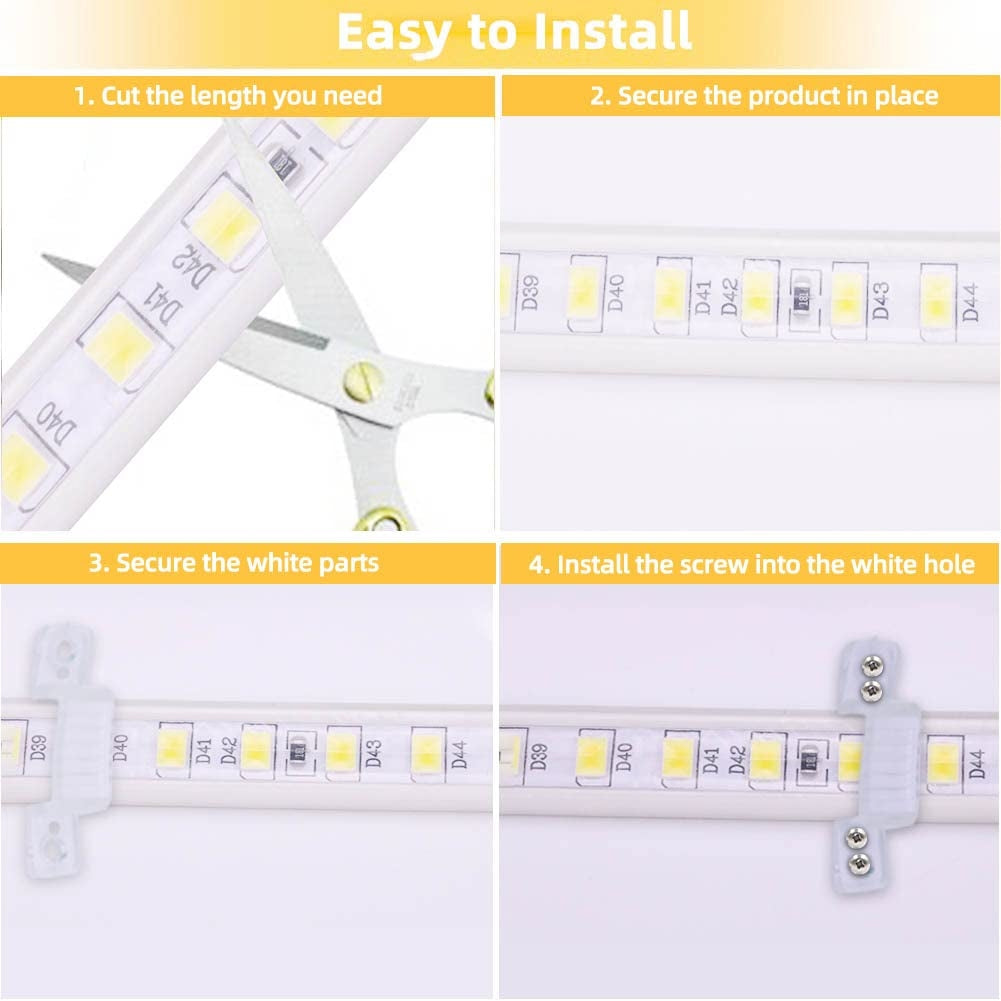 Easy to Install

1. Cut the length you need

D42
D41
D40

2. Secure the product in place

D39 D40 D41 D42 D43 D44

3. Secure the white parts

D39 D40 D41 D42 D43 D44

4. Install the screw into the white hole

D39 D40 D41 D42 D44