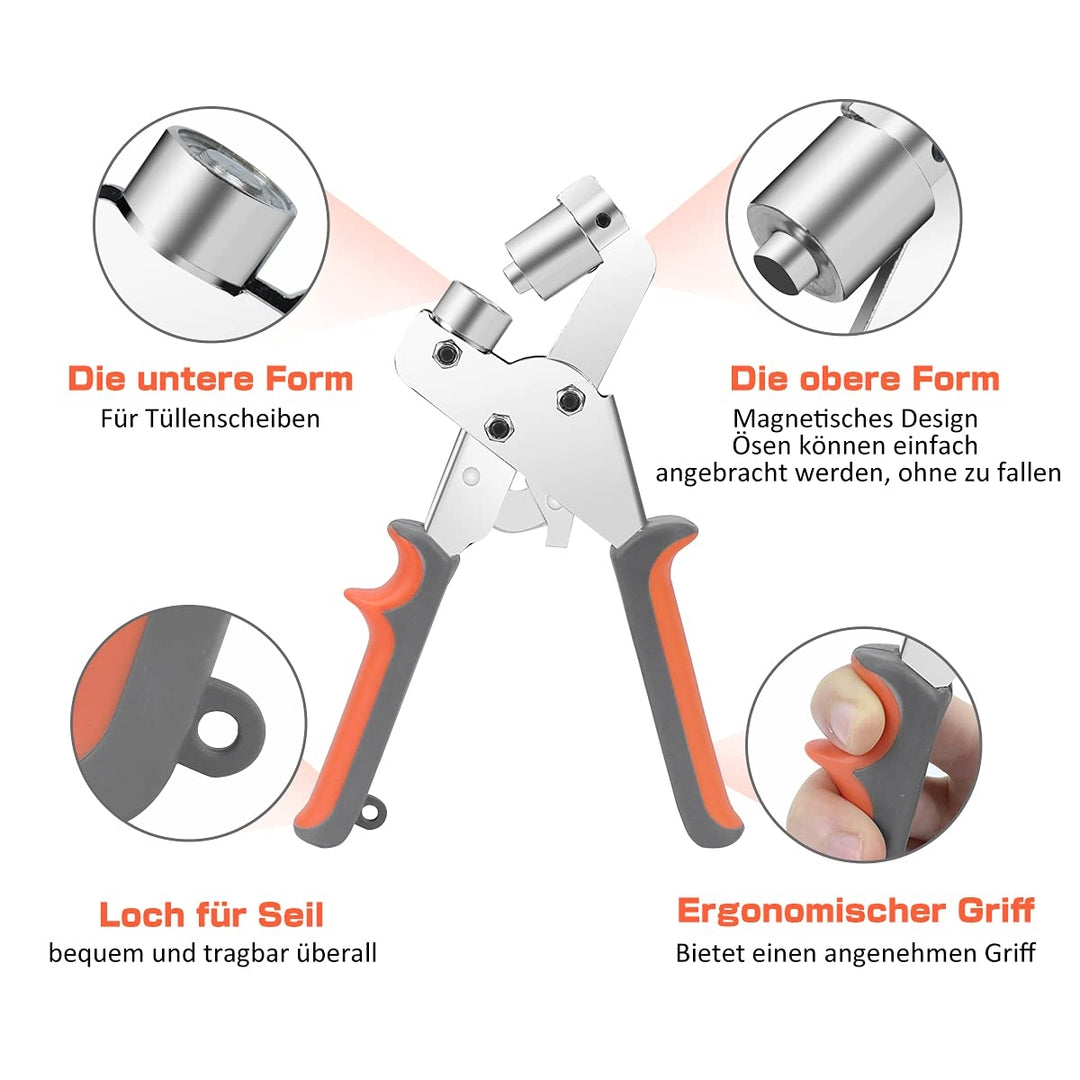 Die untere Form
Für Tüllenscheiben

Die obere Form
Magnetisches Design
Ösen können einfach
angebracht werden, ohne zu fallen

Loch für Seil
bequem und tragbar überall

Ergonomischer Griff
Bietet einen angenehmen Griff