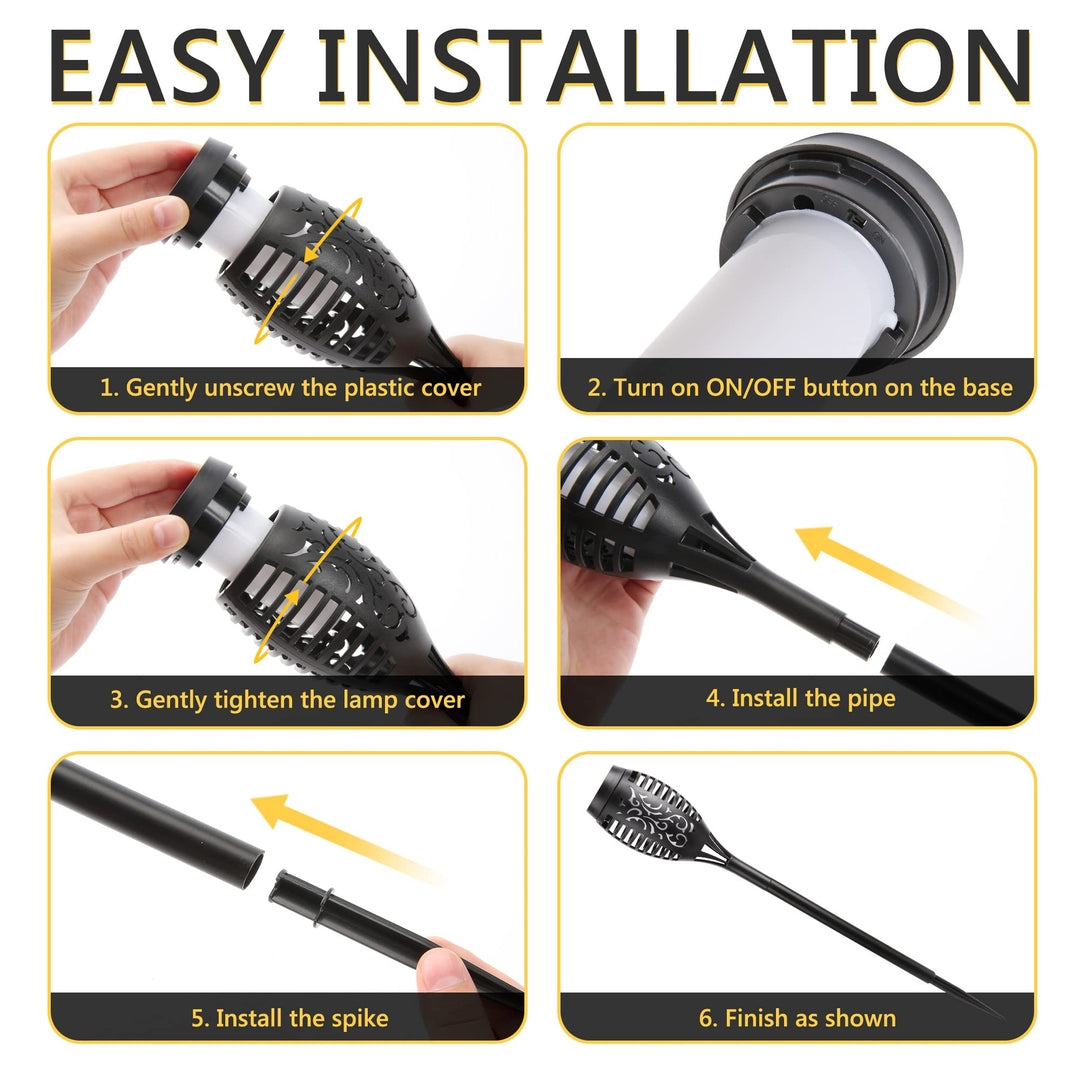 EASY INSTALLATION

1. Gently unscrew the plastic cover

2. Turn on ON/OFF button on the base

3. Gently tighten the lamp cover

4. Install the pipe

5. Install the spike

6. Finish as shown