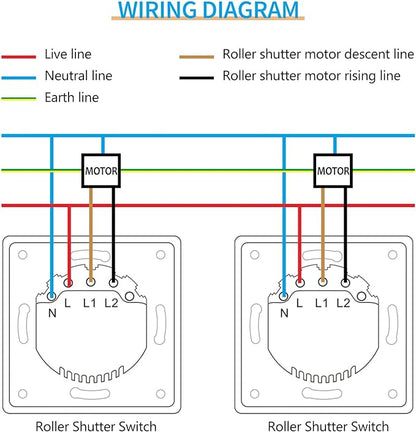 WIRING DIAGRAM

Live line
Neutral line
Earth line

Roller shutter motor descent line
Roller shutter motor rising line

MOTOR
MOTOR

N L L1 L2
N L L1 L2

Roller Shutter Switch
Roller Shutter Switch