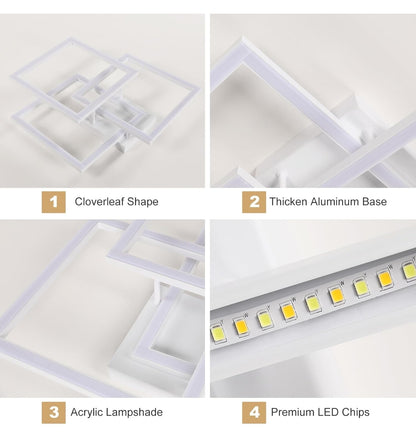 1 Cloverleaf Shape

2 Thicken Aluminum Base

3 Acrylic Lampshade

4 Premium LED Chips