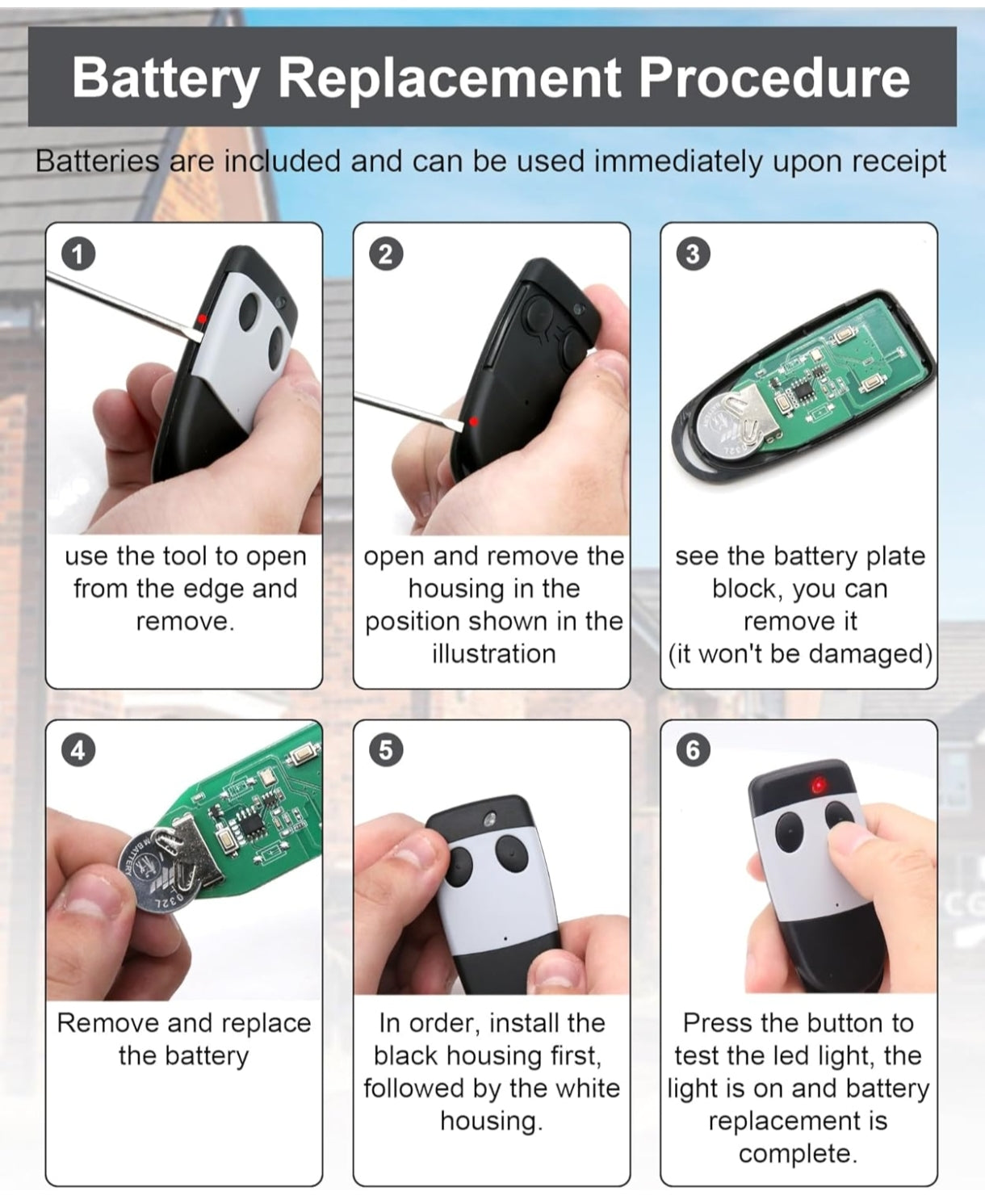 Battery Replacement Procedure

Batteries are included and can be used immediately upon receipt

1

use the tool to open from the edge and remove.

2

open and remove the housing in the position shown in the illustration

3

see the battery plate block, you can remove it (it won't be damaged)

4

Remove and replace the battery

5

In order, install the black housing first, followed by the white housing.

6

Press the button to test the led light, the light is on and battery replacement is complete.