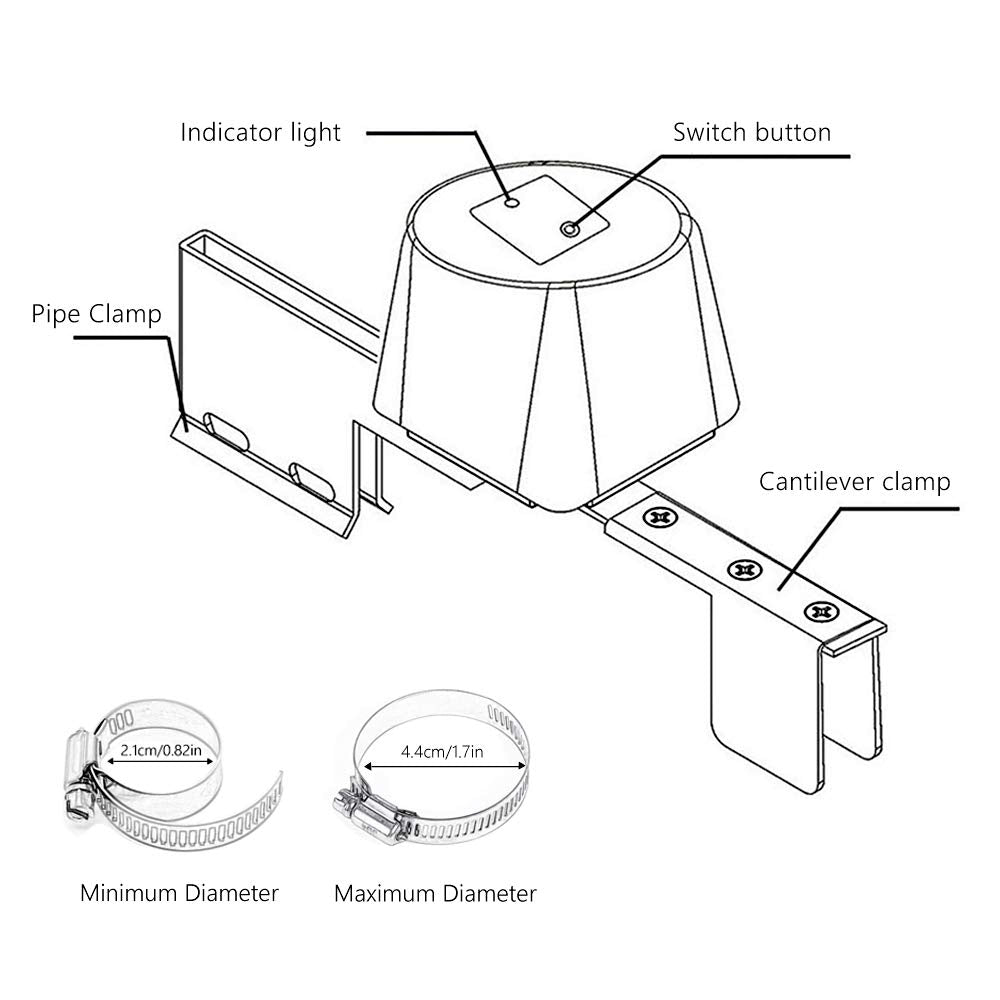 Indicator light

Switch button

Pipe Clamp

Cantilever clamp

2.1cm/0.82in

4.4cm/1.7in

Minimum Diameter

Maximum Diameter