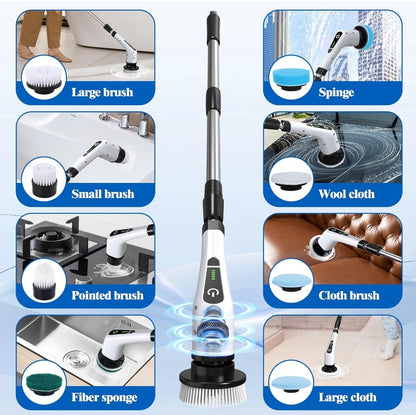 Large brush

Small brush

Pointed brush

Fiber sponge

Spinge

Wool cloth

Cloth brush

Large cloth