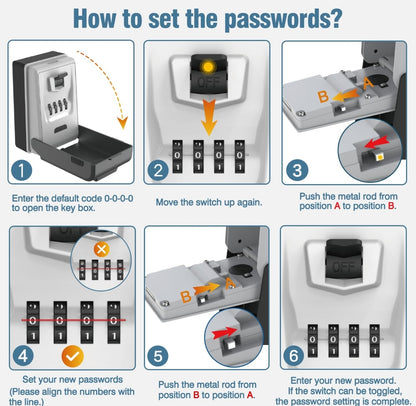 How to set the passwords?

1

Enter the default code 0-0-0-0 to open the key box.

OFF

0 0 0 0
1 1 1 1

2

Move the switch up again.

B A

3

Push the metal rod from position A to position B.

0 0 0 0
1 1 1 1

4

Set your new passwords (Please align the numbers with the line.)

B A

5

Push the metal rod from position B to position A.

OFF

0 0 0 0
1 1 1 1

6

Enter your new password. If the switch can be toggled, the password setting is complete.