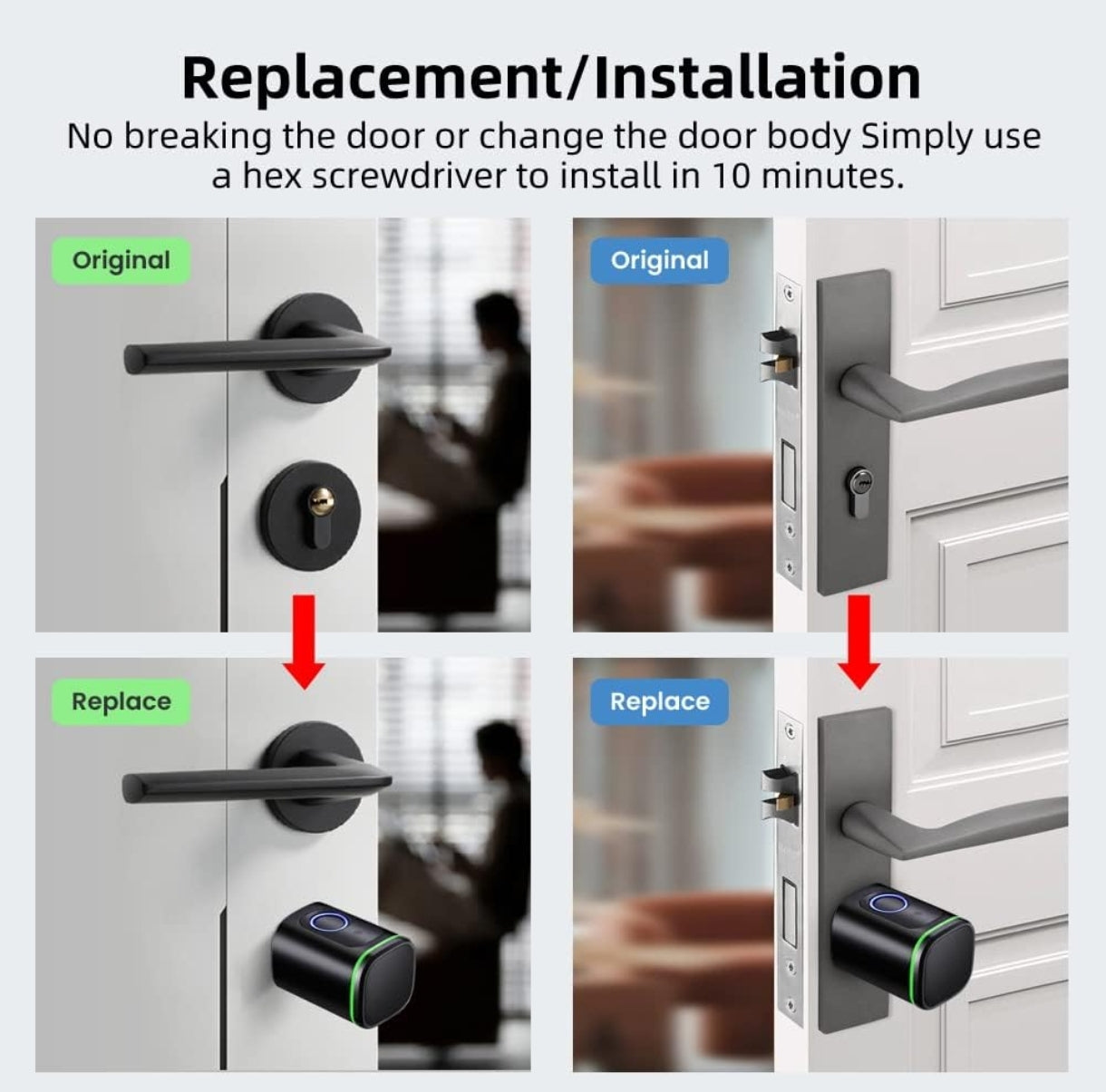 Replacement/Installation

No breaking the door or change the door body Simply use a hex screwdriver to install in 10 minutes.

Original

Replace

Original

Replace