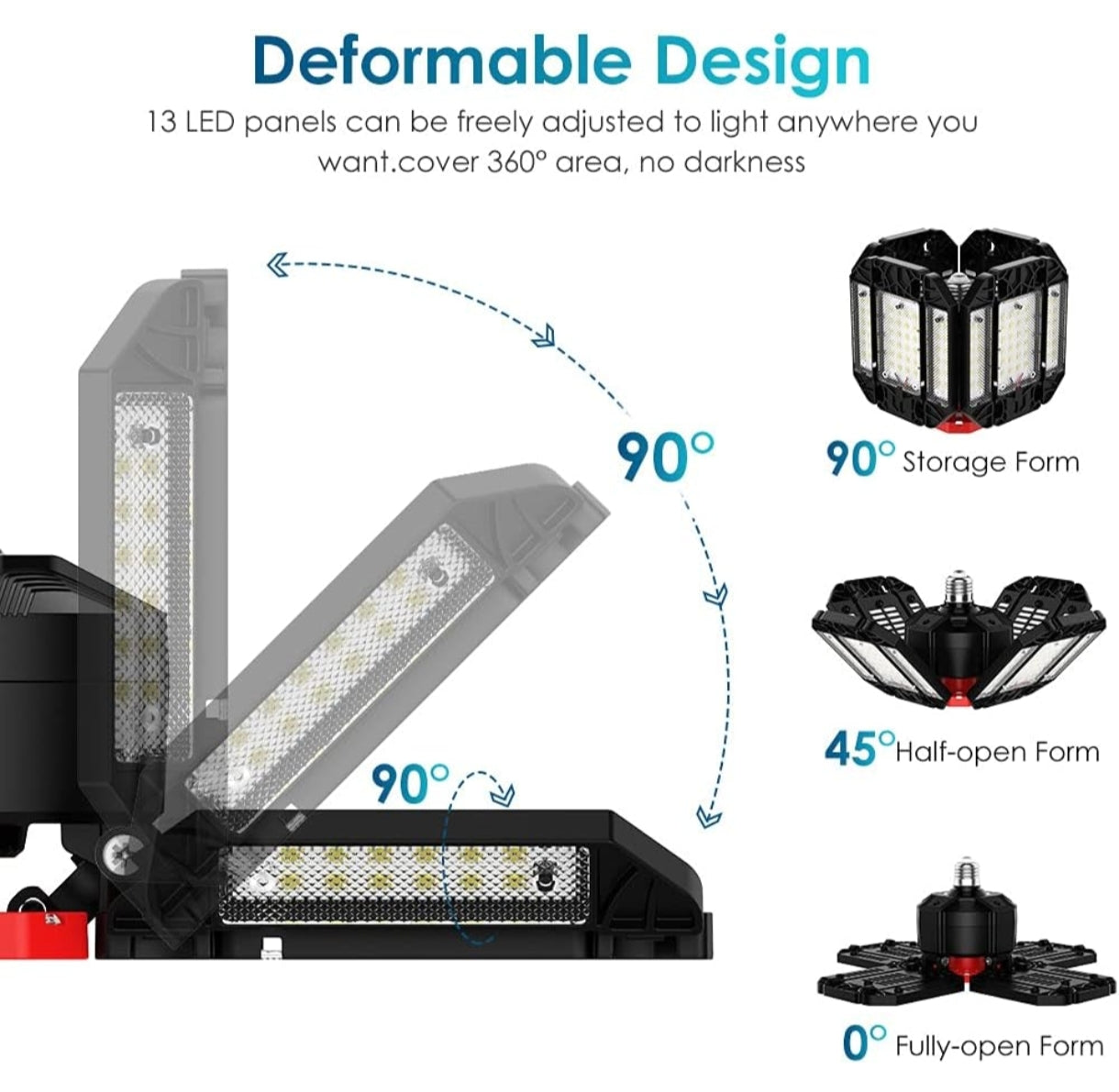 Deformable Design

13 LED panels can be freely adjusted to light anywhere you want.cover 360° area, no darkness

90°

90°

90° Storage Form

45° Half-open Form

0° Fully-open Form