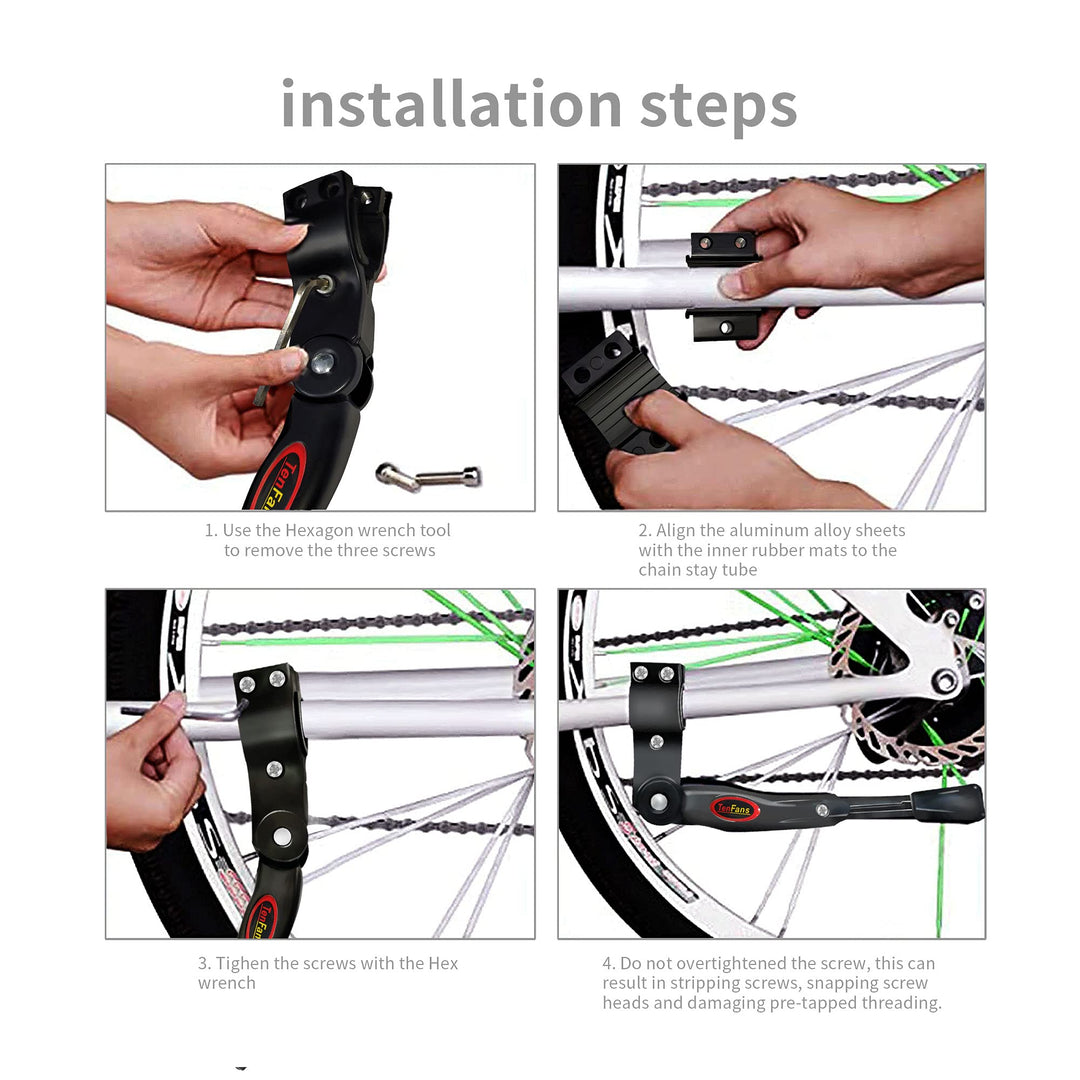 installation steps

TenFans

1. Use the Hexagon wrench tool to remove the three screws

2. Align the aluminum alloy sheets with the inner rubber mats to the chain stay tube

TenFans

3. Tighen the screws with the Hex wrench

TenFans

4. Do not overtightened the screw, this can result in stripping screws, snapping screw heads and damaging pre-tapped threading.