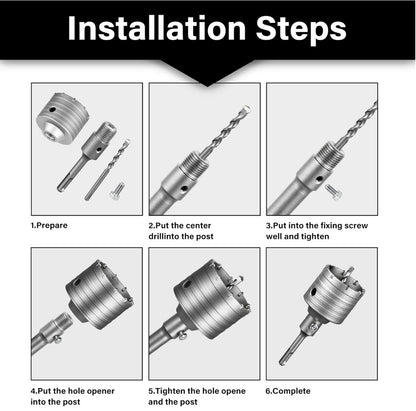 Installation Steps

1.Prepare

2.Put the center drillinto the post

3.Put into the fixing screw well and tighten

4.Put the hole opener into the post

5.Tighten the hole opene and the post

6.Complete