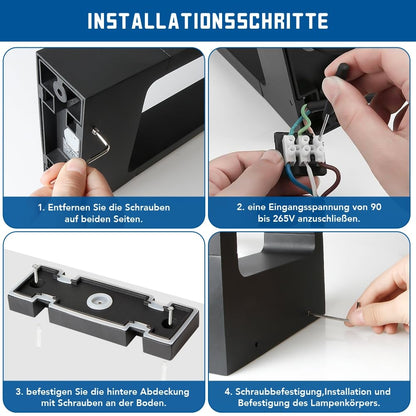 INSTALLATIONSSCHRITTE

1. Entfernen Sie die Schrauben auf beiden Seiten.

2. eine Eingangsspannung von 90 bis 265V anzuschließen.

3. befestigen Sie die hintere Abdeckung mit Schrauben an der Boden.

4. Schraubbefestigung,Installation und Befestigung des Lampenkörpers.