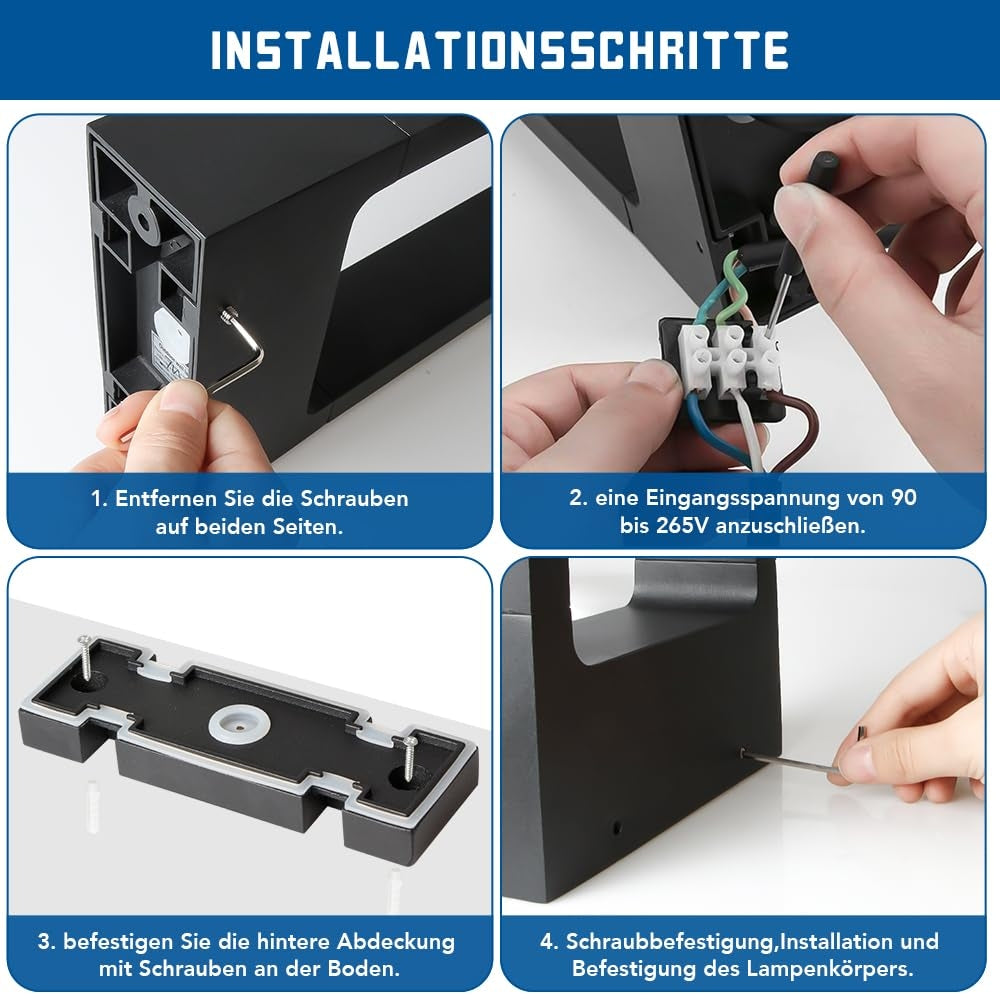 INSTALLATIONSSCHRITTE

1. Entfernen Sie die Schrauben auf beiden Seiten.

2. eine Eingangsspannung von 90 bis 265V anzuschließen.

3. befestigen Sie die hintere Abdeckung mit Schrauben an der Boden.

4. Schraubbefestigung,Installation und Befestigung des Lampenkörpers.