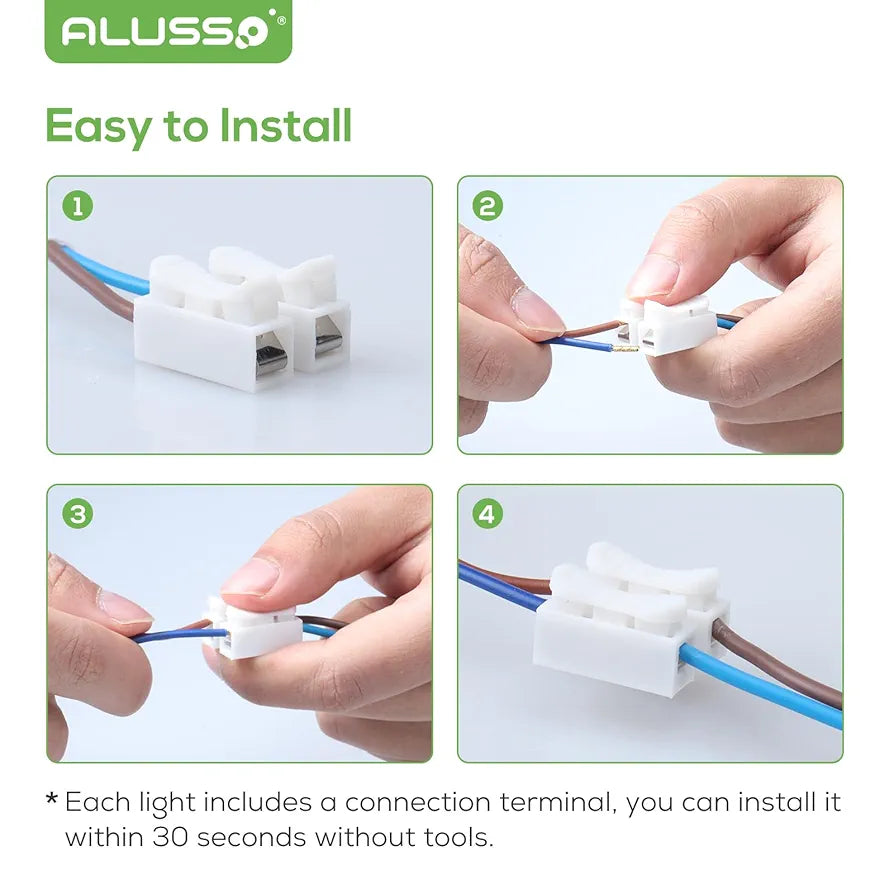 ALUSSO®

Easy to Install

1

2

3

4

* Each light includes a connection terminal, you can install it within 30 seconds without tools.