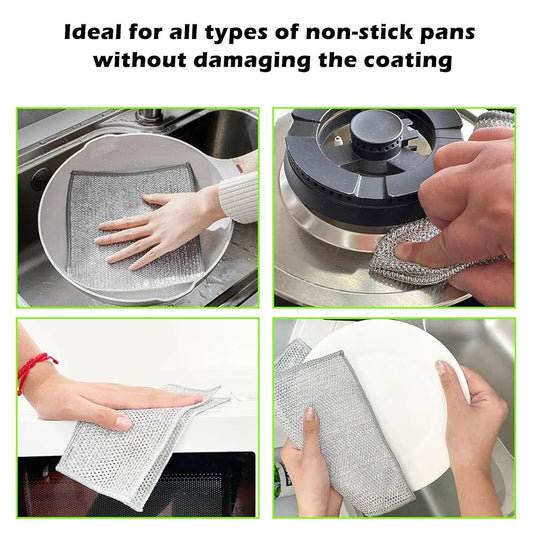 Ideal for all types of non-stick pans without damaging the coating