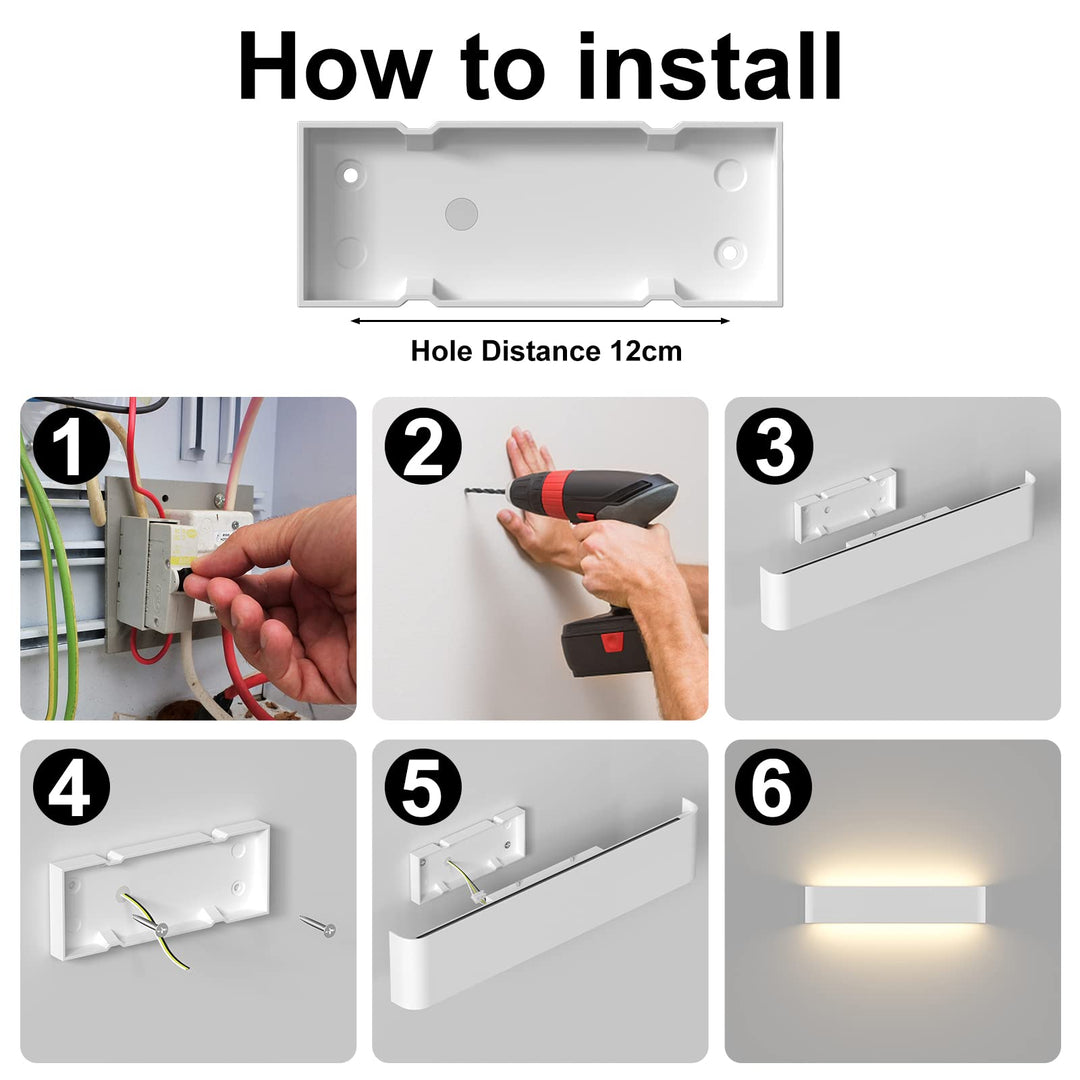 How to install

Hole Distance 12cm

1

2

3

4

5

6